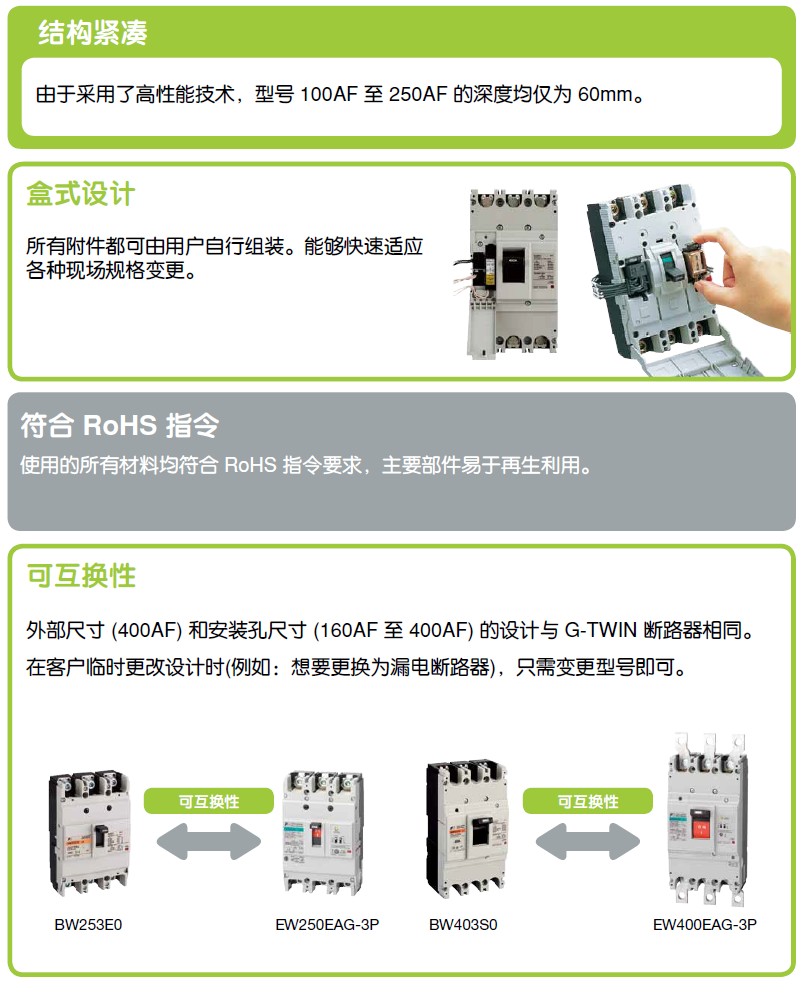 结构紧凑

由于采用了高性能技术，型号 100AF 至 250AF 的深度均仅为 60mm。

盒式设计

所有附件都可由用户自行组装。能够快速适应各种现场规格变更。

符合 RoHS 指令

使用的所有材料均符合 RoHS 指令要求，主要部件易于再生利用。

可互换性

外部尺寸 (400AF) 和安装孔尺寸 (160AF 至 400AF) 的设计与 G-TWIN 断路器相同。

在客户临时更改设计时(例如：想要更换为漏电断路器)，只需变更型号即可。

可互换性

可互换性

BW253E0

EW250EAG-3P

BW403S0

EW400EAG-3P