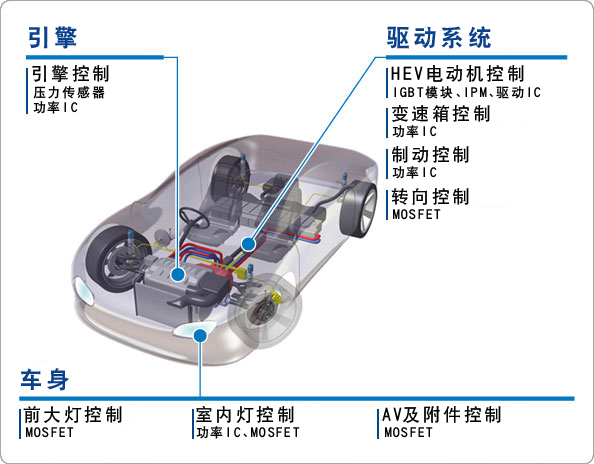 引擎

引擎控制
压力传感器
功率IC

驱动系统

HEV电动机控制
IGBT模块、IPM、驱动IC

变速箱控制
功率IC

制动控制
功率IC

转向控制
MOSFET

车身

前大灯控制
MOSFET

室内灯控制
功率IC、MOSFET

AV及附件控制
MOSFET