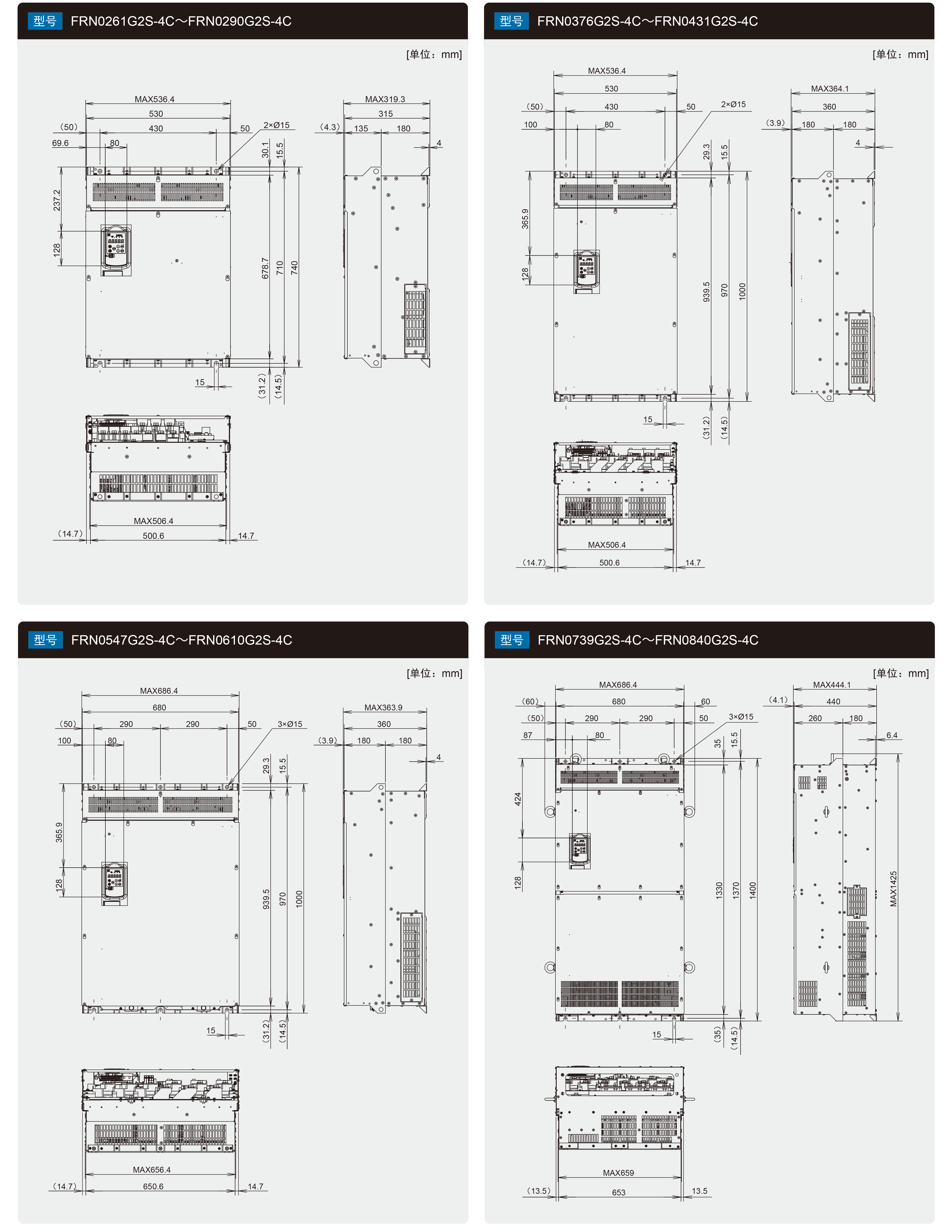 型号 FRN0261G2S-4C～FRN0290G2S-4C

[单位：mm]

MAX536.4
530
(50)
430
50
2×Ø15
69.6
80
30.1
15.5
237.2
128
678.7
710
740
15
(31.2)
(14.5)
MAX319.3
315
(4.3)
135
180
4
MAX506.4
(14.7)
500.6
14.7

型号 FRN0376G2S-4C～FRN0431G2S-4C

[单位：mm]

MAX536.4
530
(50)
430
50
2×Ø15
100
80
29.3
15.5
365.9
128
939.5
970
1000
15
(31.2)
(14.5)
MAX364.1
360
(3.9)
180
180
4
MAX506.4
(14.7)
500.6
14.7

型号 FRN0547G2S-4C～FRN0610G2S-4C

[单位：mm]

MAX686.4
680
(50)
290
290
50
3×Ø15
100
80
29.3
15.5
365.9
128
939.5
970
1000
15
(31.2)
(14.5)
MAX363.9
360
(3.9)
180
180
4
MAX656.4
(14.7)
650.6
14.7

型号 FRN0739G2S-4C～FRN0840G2S-4C

[单位：mm]

MAX686.4
(60)
680
60
(50)
290
290
50
3×Ø15
87
80
35
15.5
424
128
1330
1370
1400
15
(35)
(14.5)
MAX444.1
(4.1)
440
260
180
6.4
MAX1425
MAX659
(13.5)
653
13.5